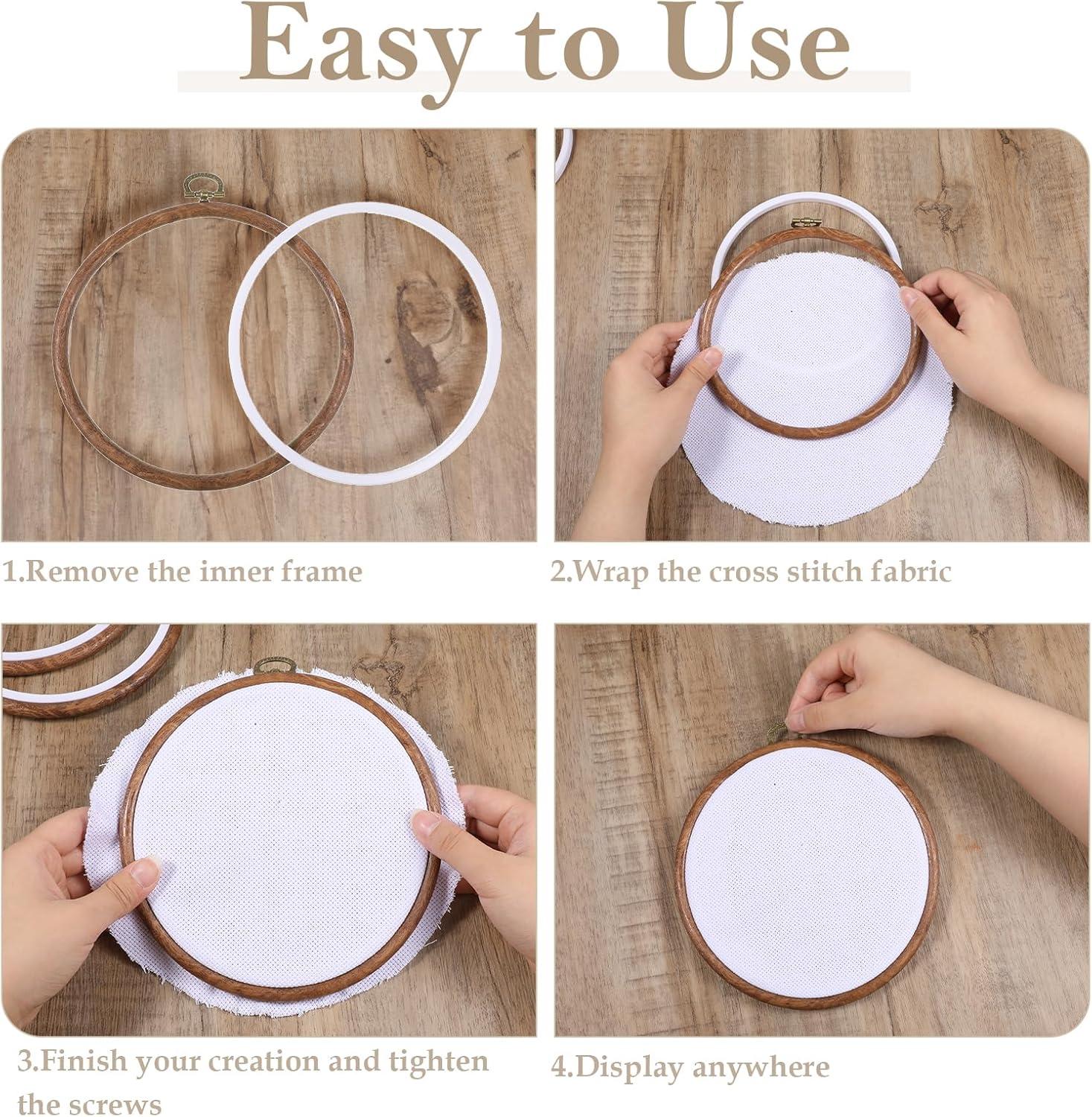 Easy to Use

1.Remove the inner frame

2.Wrap the cross stitch fabric

3.Finish your creation and tighten the screws

4.Display anywhere